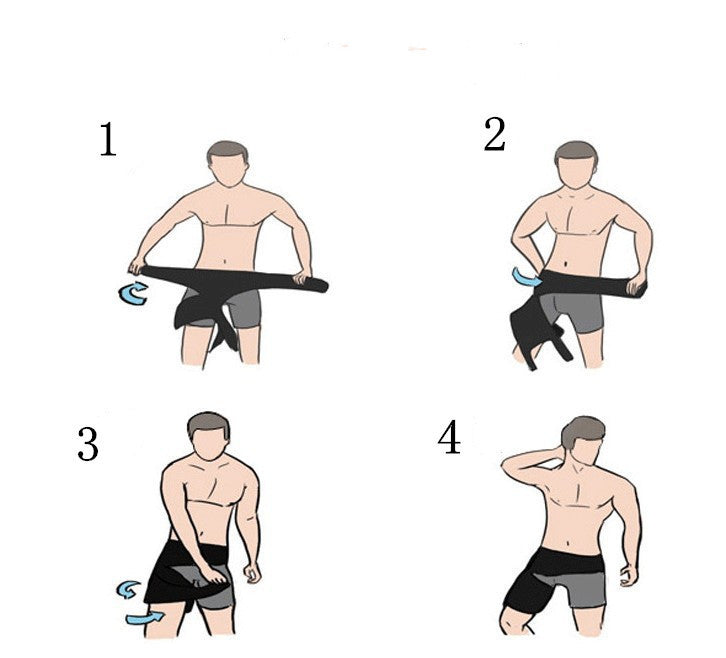 1

2

3

4